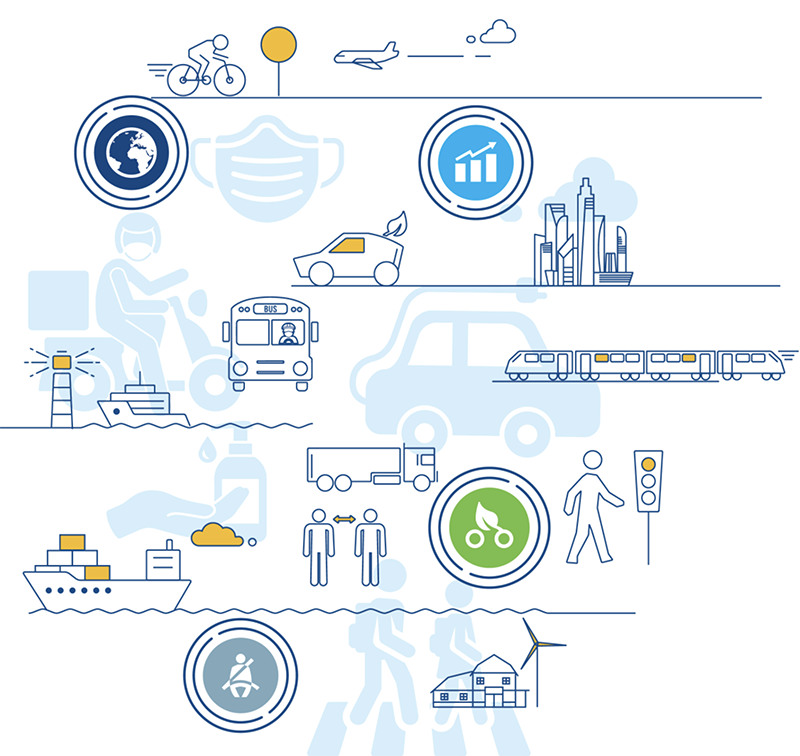 BUS